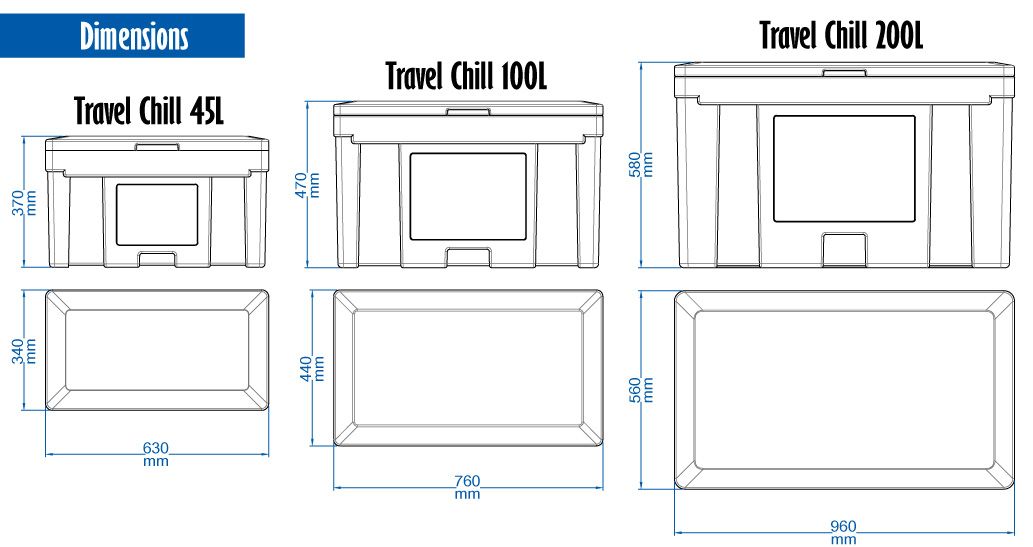 Dimensions

Travel Chill 45L

370 mm

340 mm

630 mm

Travel Chill 100L

470 mm

440 mm

760 mm

Travel Chill 200L

580 mm

560 mm

960 mm